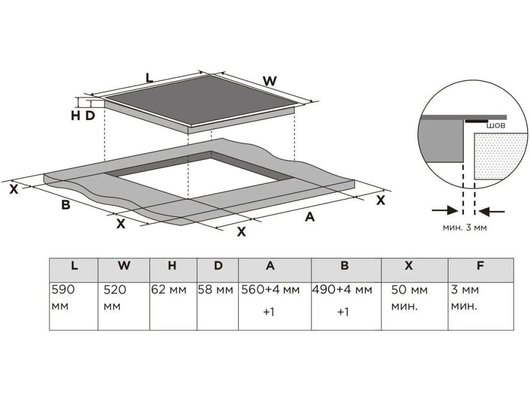 L

W

H D

X

B

X

X

A

X

шов

мин. 3 мм

| L | W | H | D | A | B | X | F |
|---|---|---|---|---|---|---|---|
| 590 мм | 520 мм | 62 мм | 58 мм | 560+4 мм +1 | 490+4 мм +1 | 50 мм мин. | 3 мм мин. |